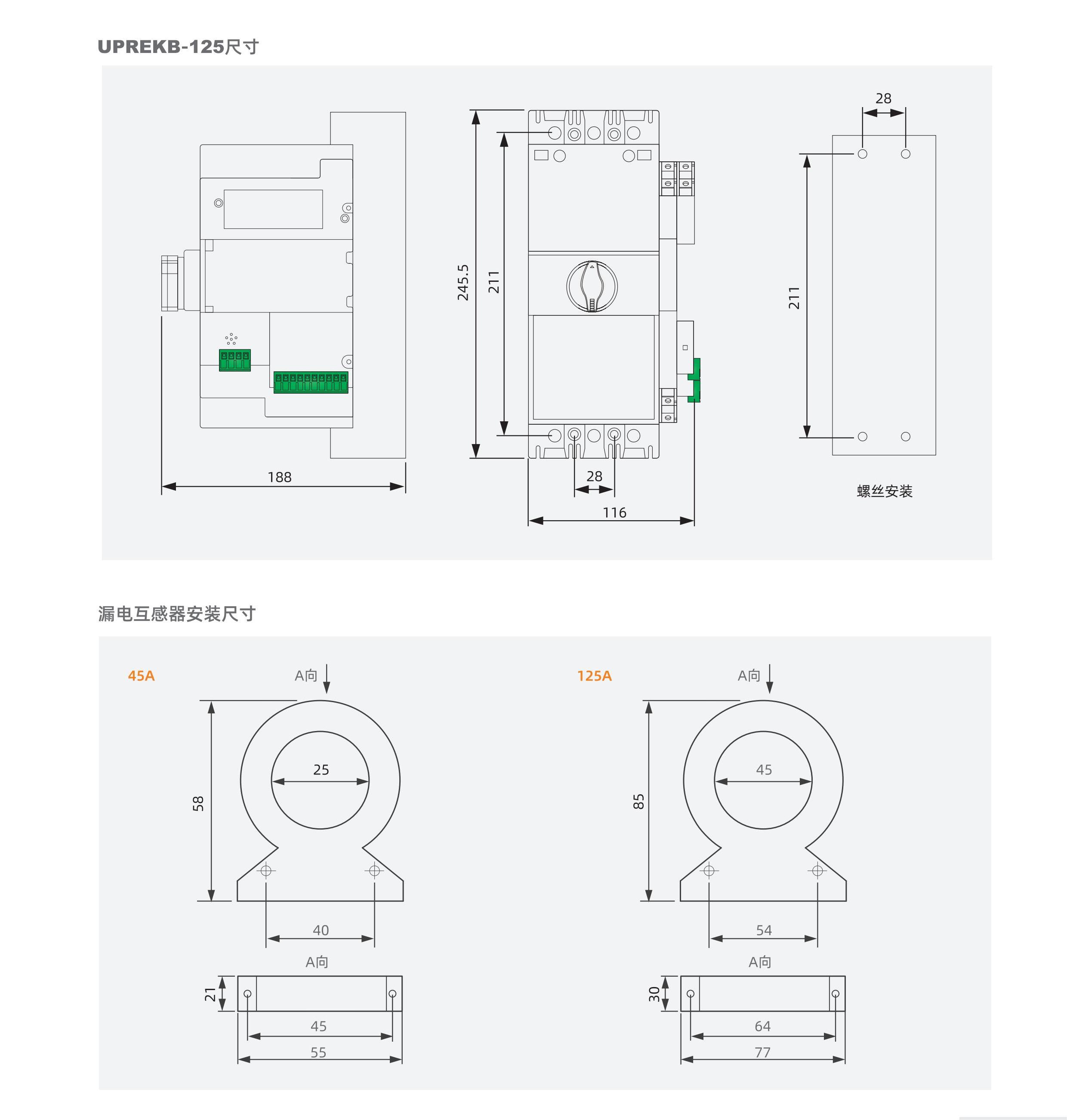 UPREKB-125尺寸

188

245.5

211

28

116

28

211

螺丝安装

漏电互感器安装尺寸

45A

A向

58

25

40

A向

21

45

55

125A

A向

85

45

54

A向

30

64

77